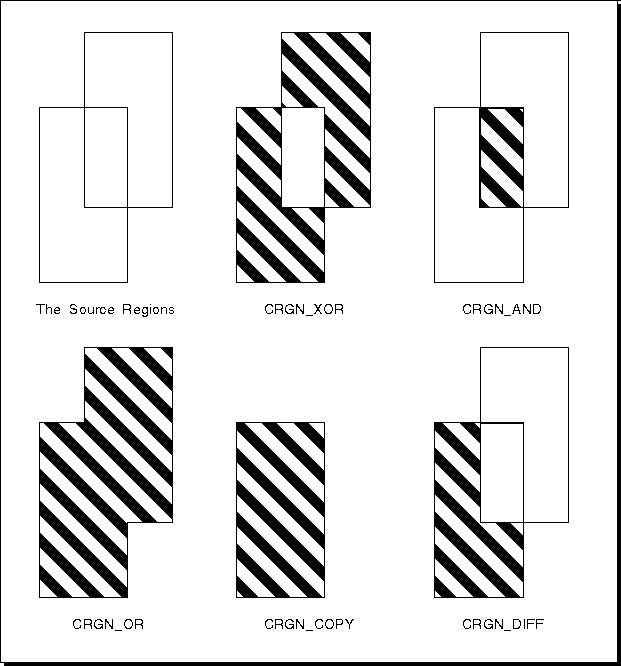 The Source Regions

CRGN_XOR

CRGN_AND

CRGN_OR

CRGN_COPY

CRGN_DIFF